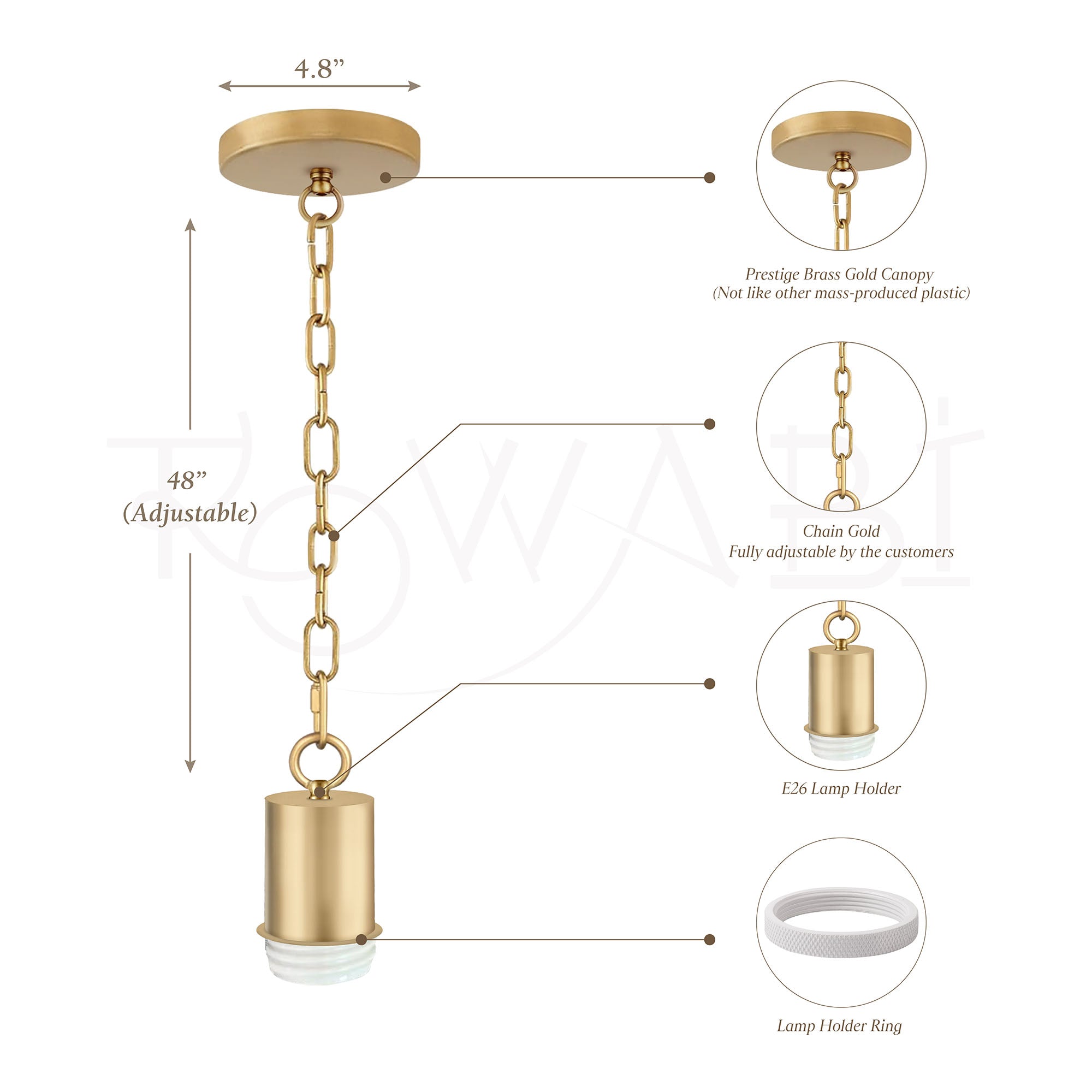 4.8”

48”
(Adjustable)

ROWABI

Prestige Brass Gold Canopy
(Not like other mass-produced plastic)

Chain Gold
Fully adjustable by the customers

E26 Lamp Holder

Lamp Holder Ring